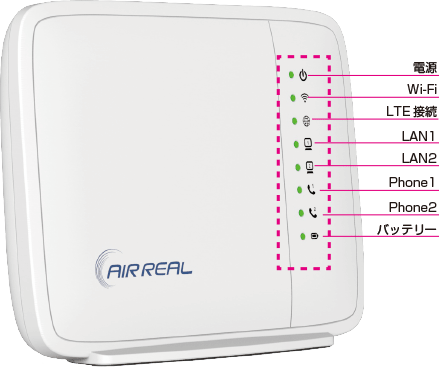 電源
Wi-Fi
LTE 接続
LAN1
LAN2
Phone1
Phone2
バッテリー

AIR REAL