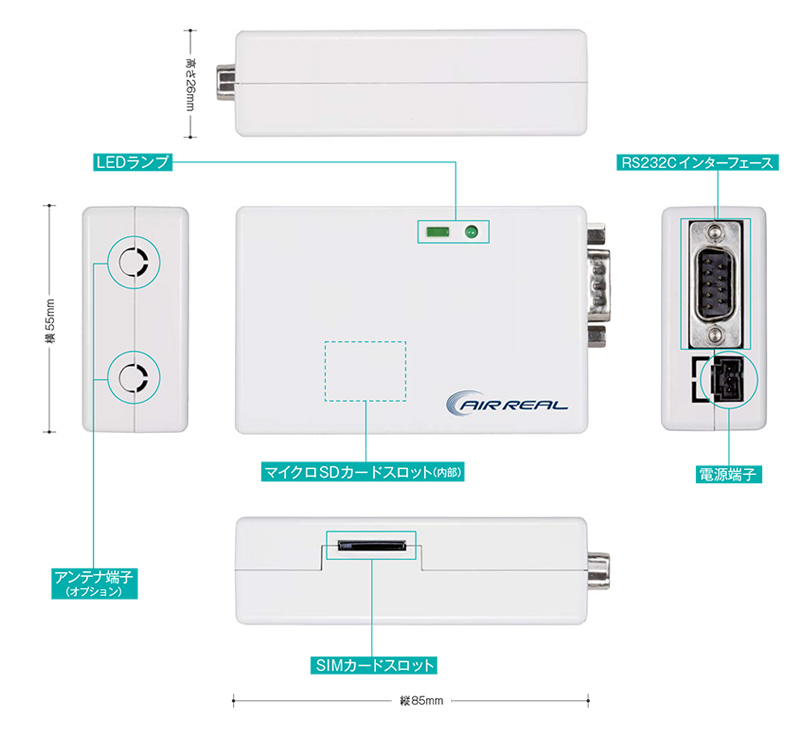 高さ26mm

LEDランプ

RS232C インターフェース

横 55mm

AIR REAL

マイクロSDカードスロット(内部)

電源端子

アンテナ端子
(オプション)

SIMカードスロット

縦85mm